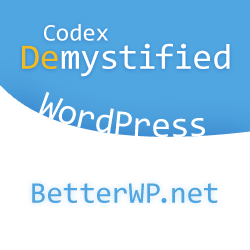 Codex
Demystified
WordPress

BetterWP.net